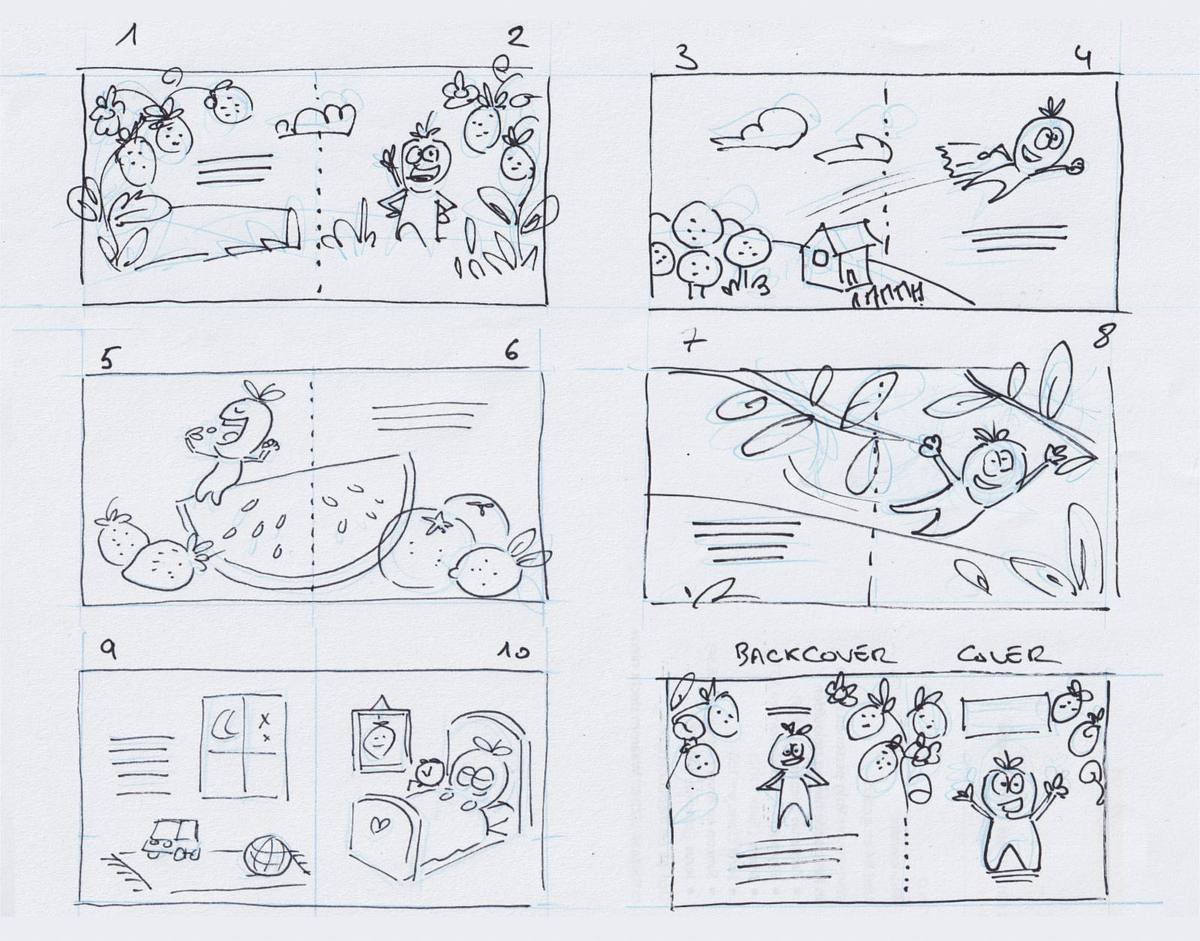 1 2

3 4

5 6

7 8

9 10

BACKCOVER COVER