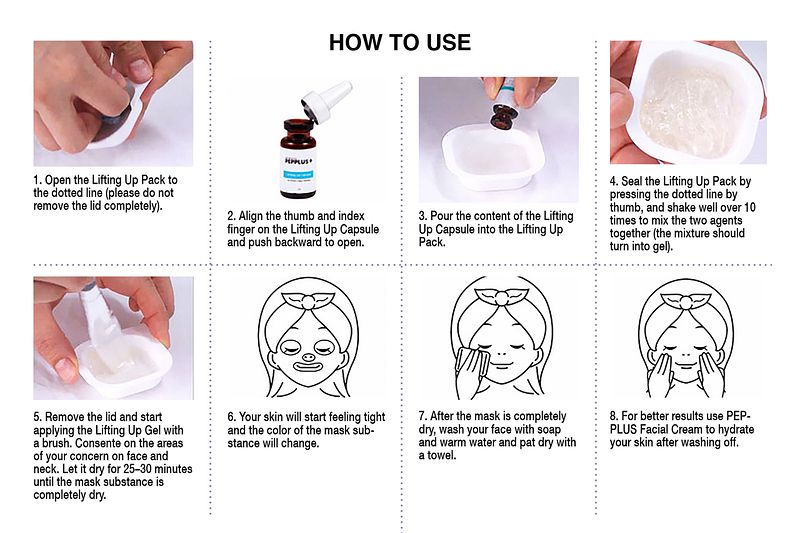 HOW TO USE

1. Open the Lifting Up Pack to the dotted line (please do not remove the lid completely).

PEPPLUS+

2. Align the thumb and index finger on the Lifting Up Capsule and push backward to open.

3. Pour the content of the Lifting Up Capsule into the Lifting Up Pack.

4. Seal the Lifting Up Pack by pressing the dotted line by thumb, and shake well over 10 times to mix the two agents together (the mixture should turn into gel).

5. Remove the lid and start applying the Lifting Up Gel with a brush. Consente on the areas of your concern on face and neck. Let it dry for 25–30 minutes until the mask substance is completely dry.

6. Your skin will start feeling tight and the color of the mask substance will change.

7. After the mask is completely dry, wash your face with soap and warm water and pat dry with a towel.

8. For better results use PEP-PLUS Facial Cream to hydrate your skin after washing off.